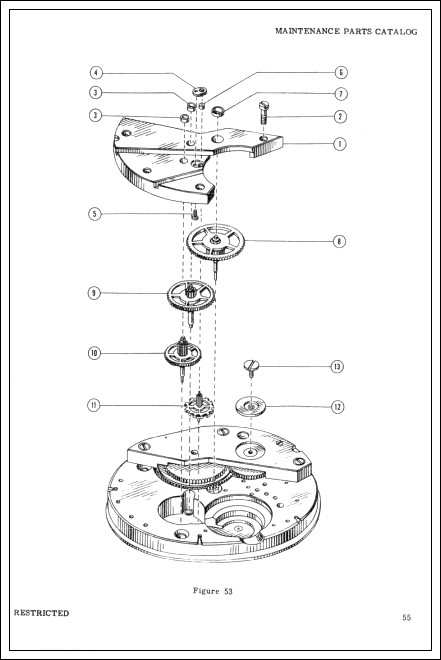 MAINTENANCE PARTS CATALOG

4
3
3
6
7
2
1
5
8
9
10
13
11
12

Figure 53

RESTRICTED

55